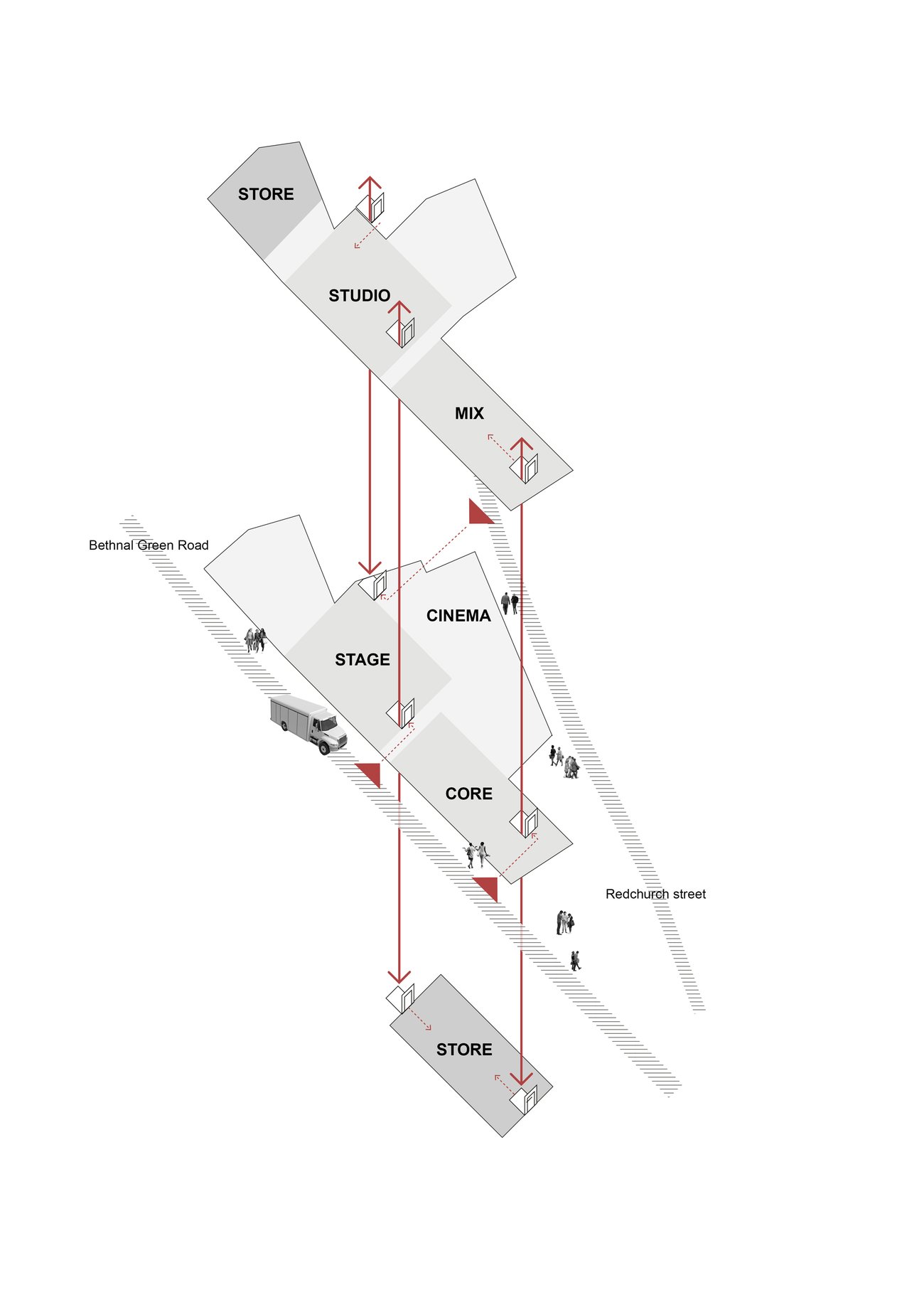 STORE

STUDIO

MIX

Bethnal Green Road

CINEMA

STAGE

CORE

Redchurch street

STORE